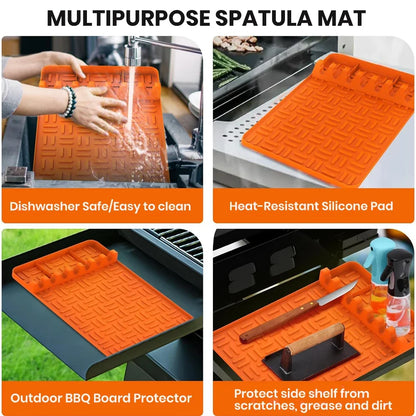 MULTIPURPOSE SPATULA MAT

Dishwasher Safe/Easy to clean

Heat-Resistant Silicone Pad

Outdoor BBQ Board Protector

Protect side shelf from scratches, grease and dirt